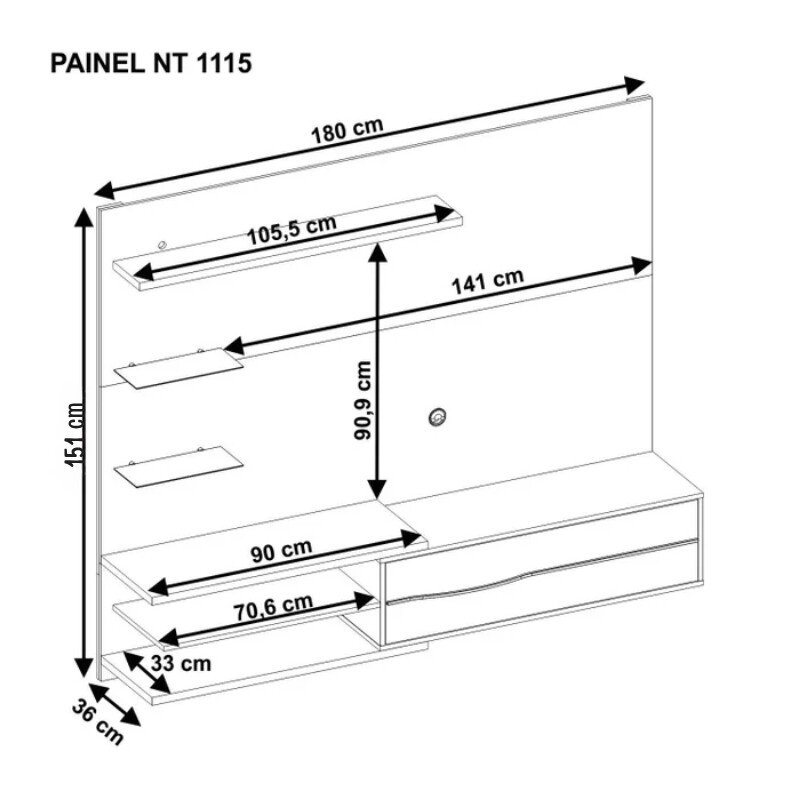 PAINEL NT 1115

180 cm

105,5 cm

141 cm

151 cm

90,9 cm

90 cm

70,6 cm

33 cm

36 cm