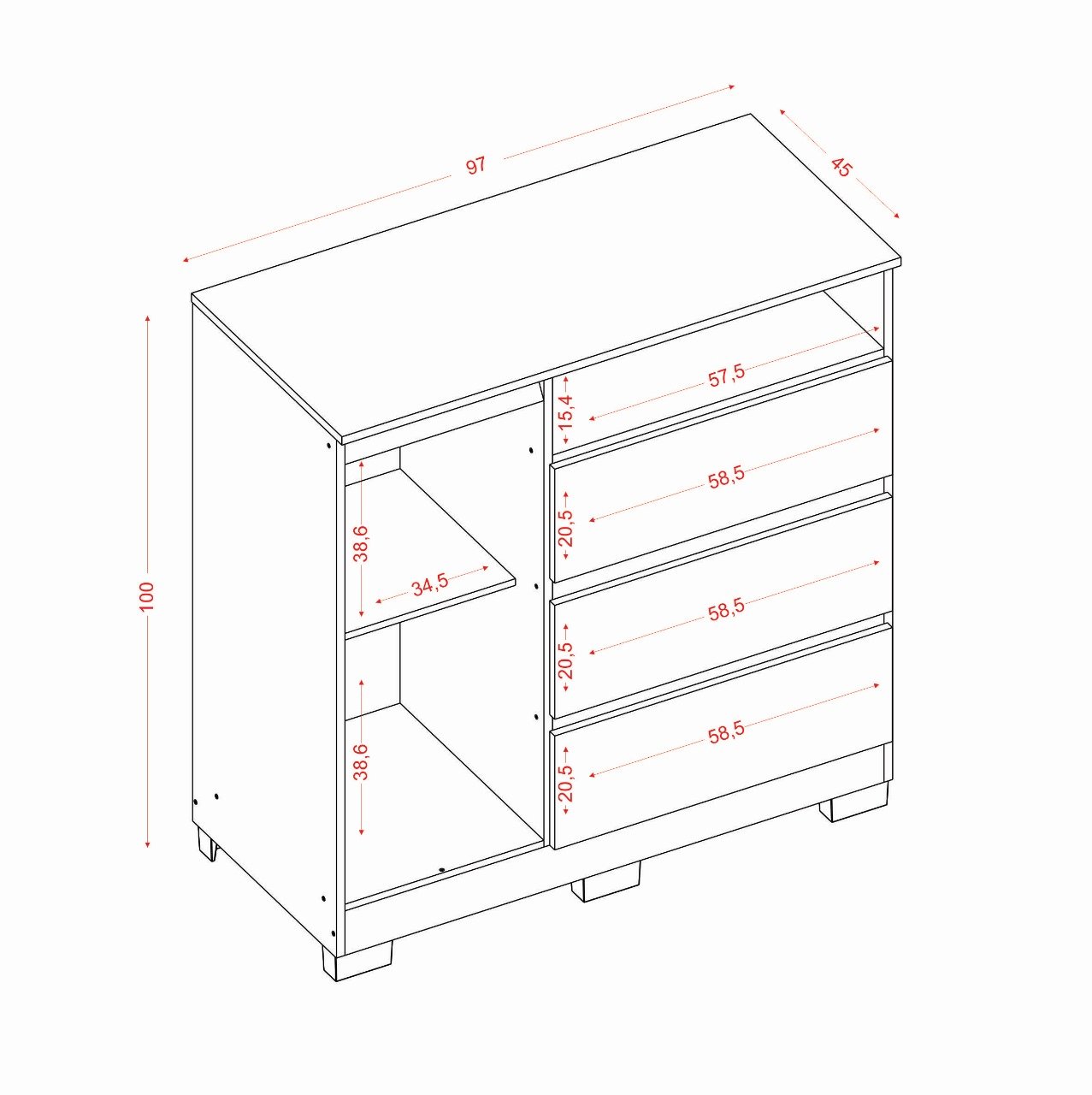 97
45
100
57,5
15,4
58,5
20,5
38,6
34,5
58,5
20,5
38,6
58,5
20,5