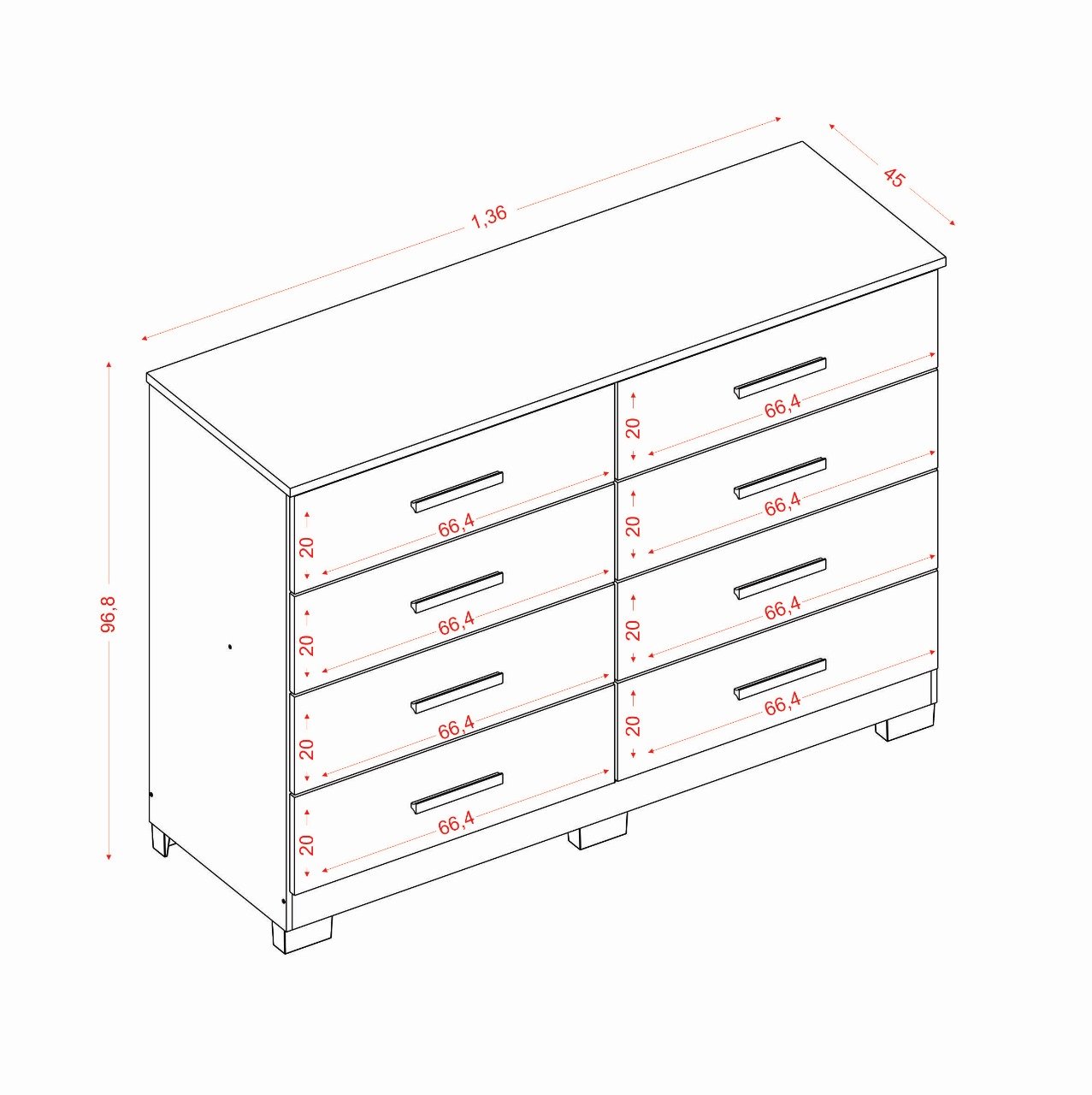 1,36

45

96,8

20
66,4

20
66,4

20
66,4

20
66,4

20
66,4

20
66,4

20
66,4

20
66,4